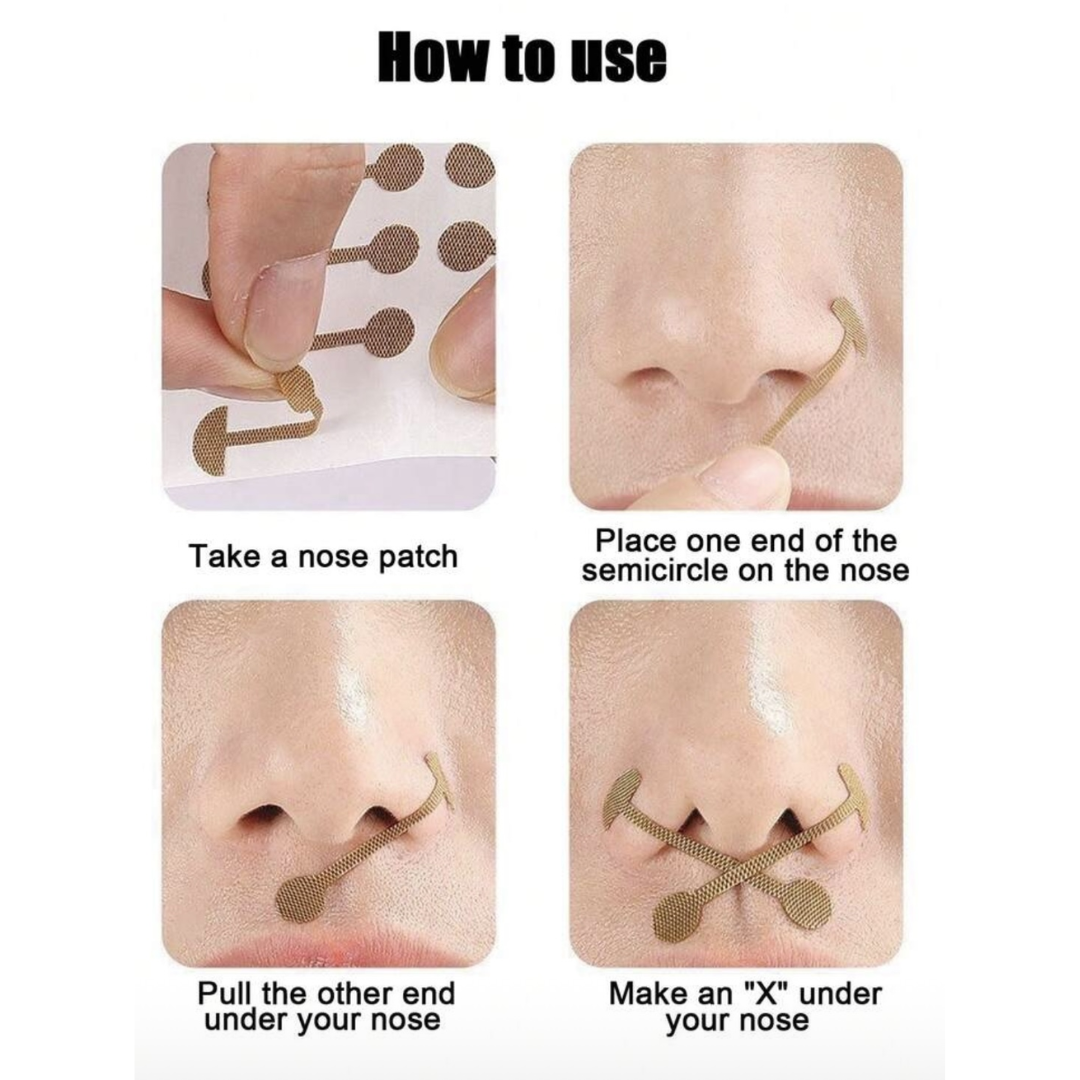 How to use

Take a nose patch

Place one end of the semicircle on the nose

Pull the other end under your nose

Make an "X" under your nose